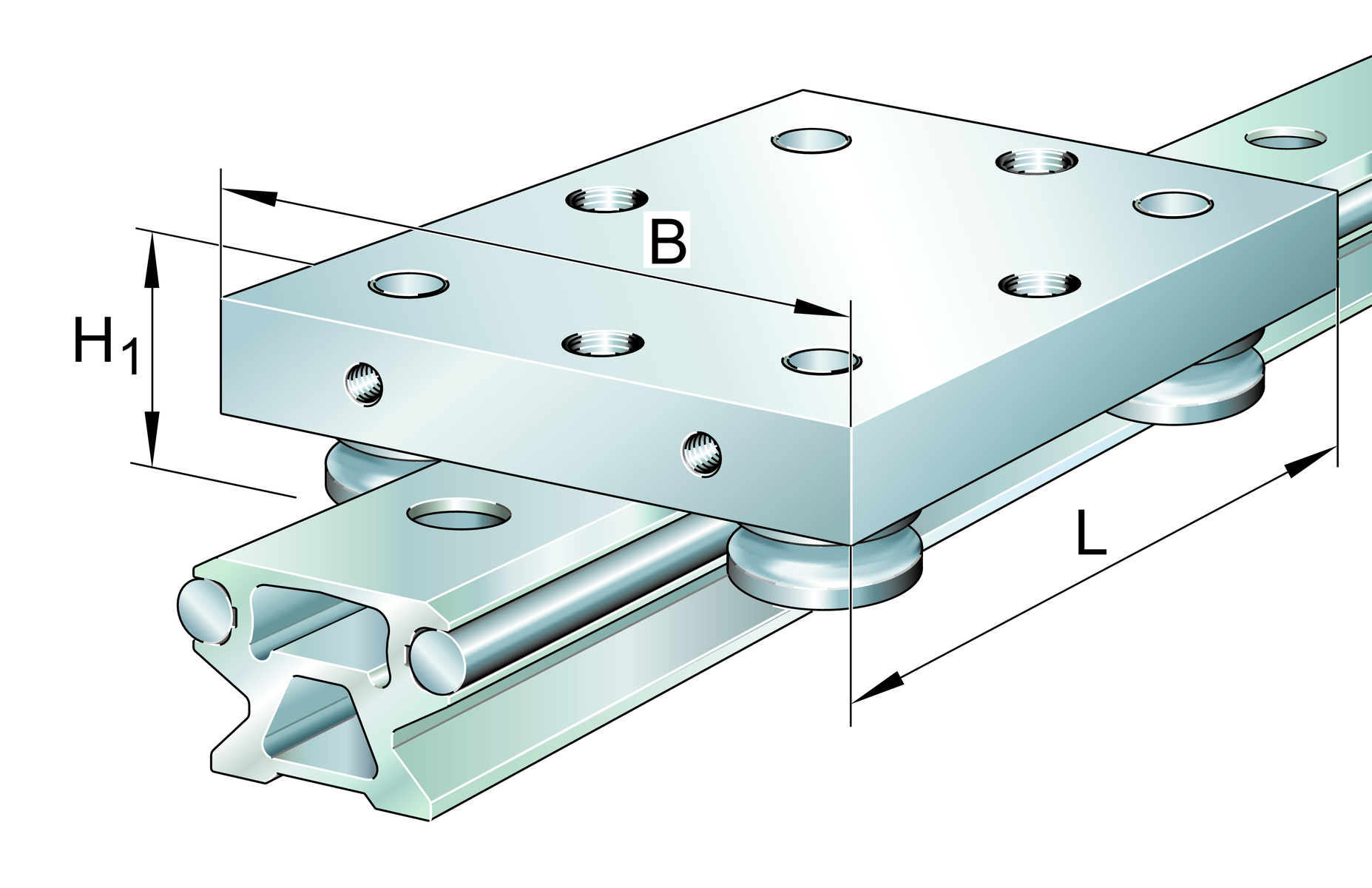 B

$H_1$

L